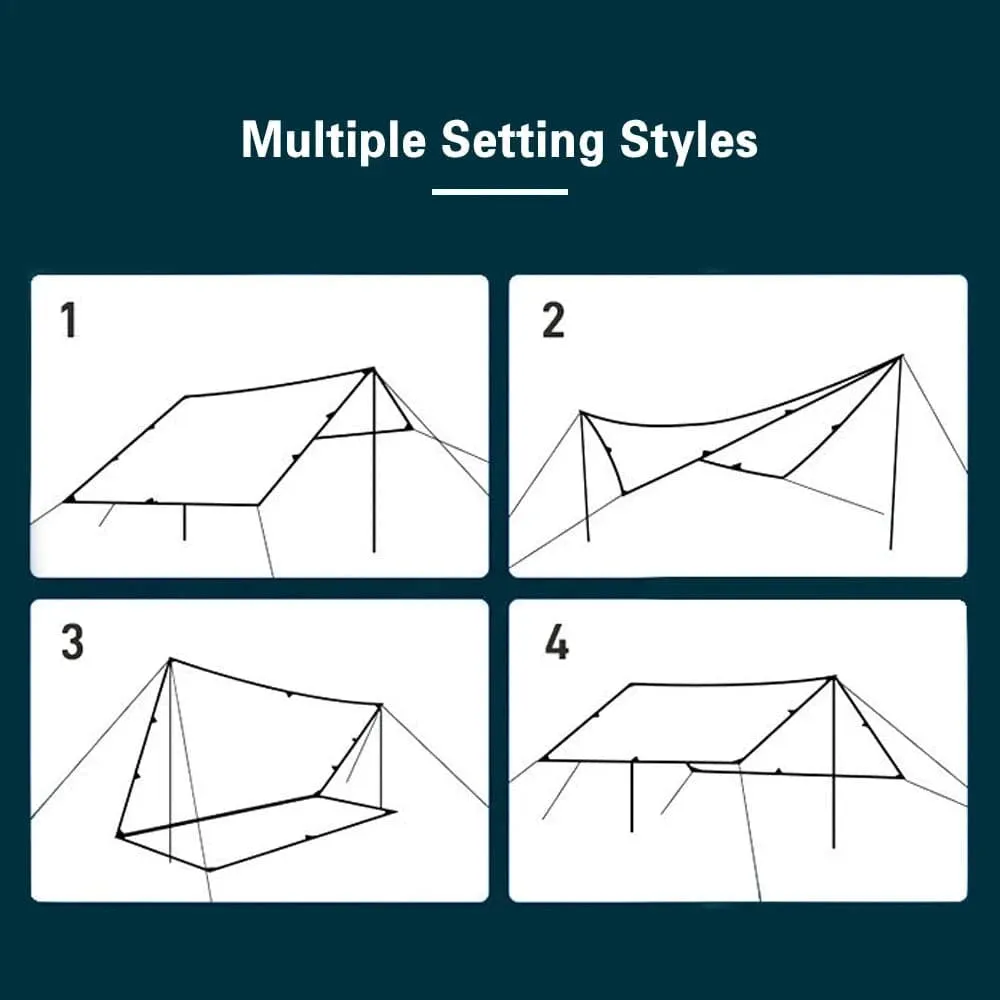 Multiple Setting Styles

1

2

3

4